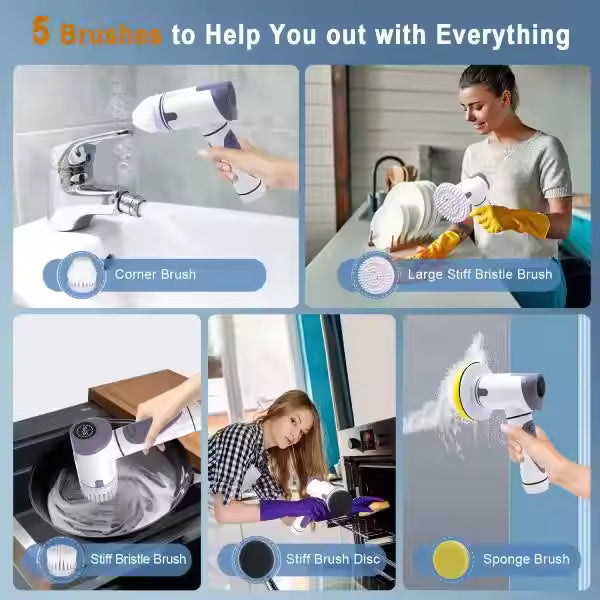 5 Brushes to Help You out with Everything

Corner Brush

Large Stiff Bristle Brush

Stiff Bristle Brush

Stiff Brush Disc

Sponge Brush